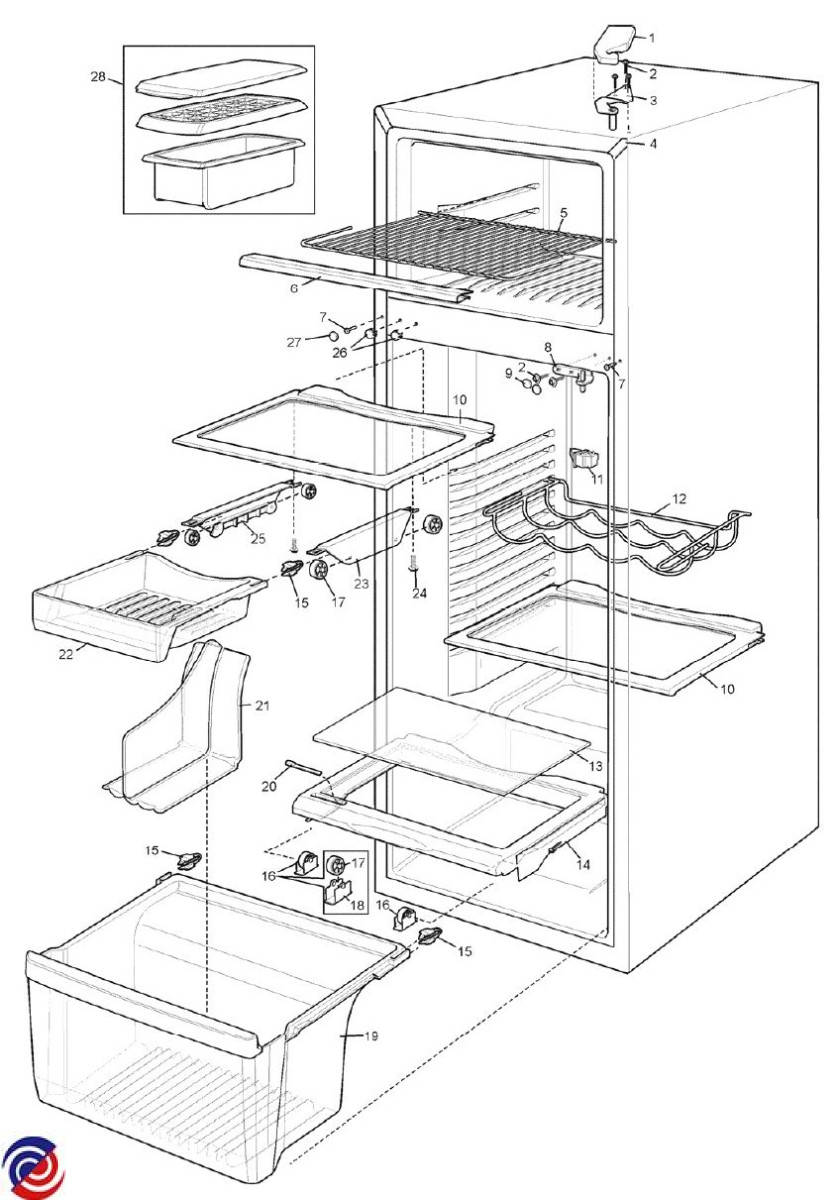 28
1
2
3
4
5
6
7
27
26
8
9
2
7
10
11
12
25
23
24
15
17
22
10
21
13
20
14
15
16
17
18
16
15
19